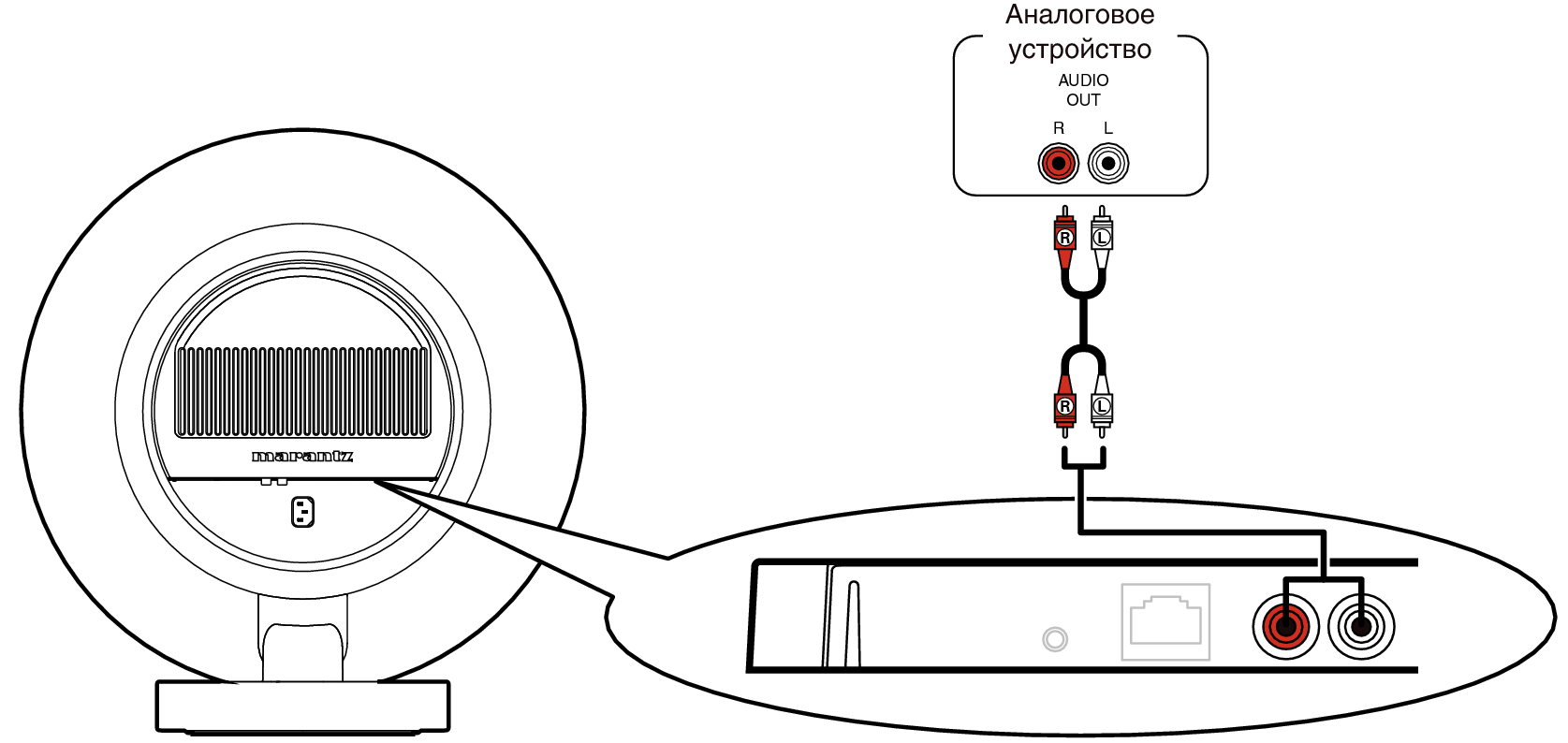 Аналоговое устройство
AUDIO
OUT
R L
R L
R L
marantz